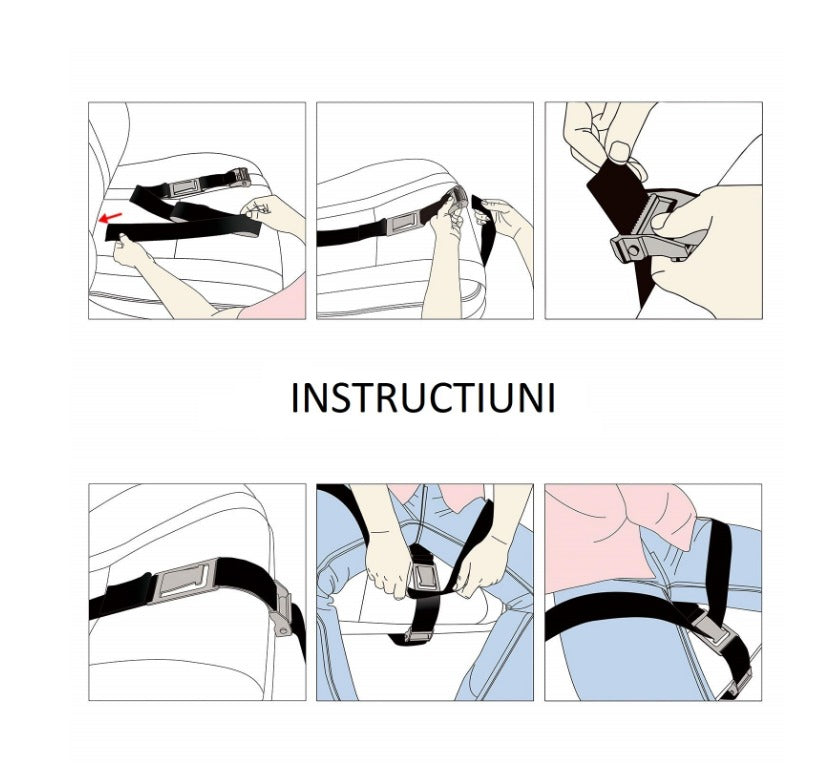 INSTRUCTIUNI